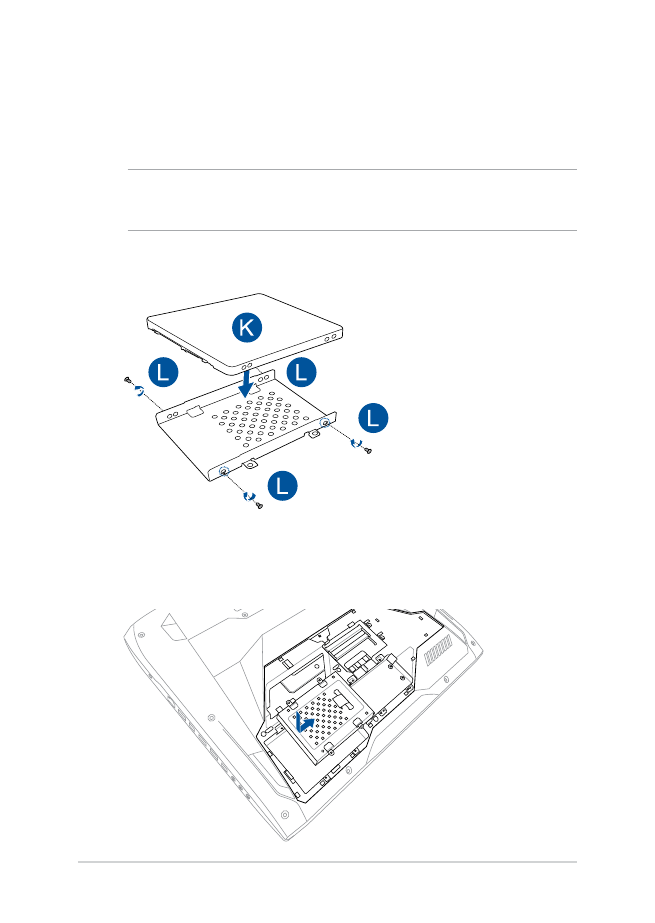 K

L

L

L

L